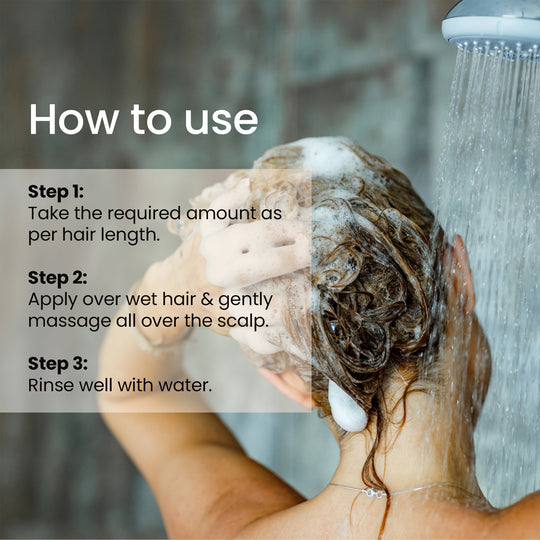 How to use

Step 1:
Take the required amount as per hair length.

Step 2:
Apply over wet hair & gently massage all over the scalp.

Step 3:
Rinse well with water.